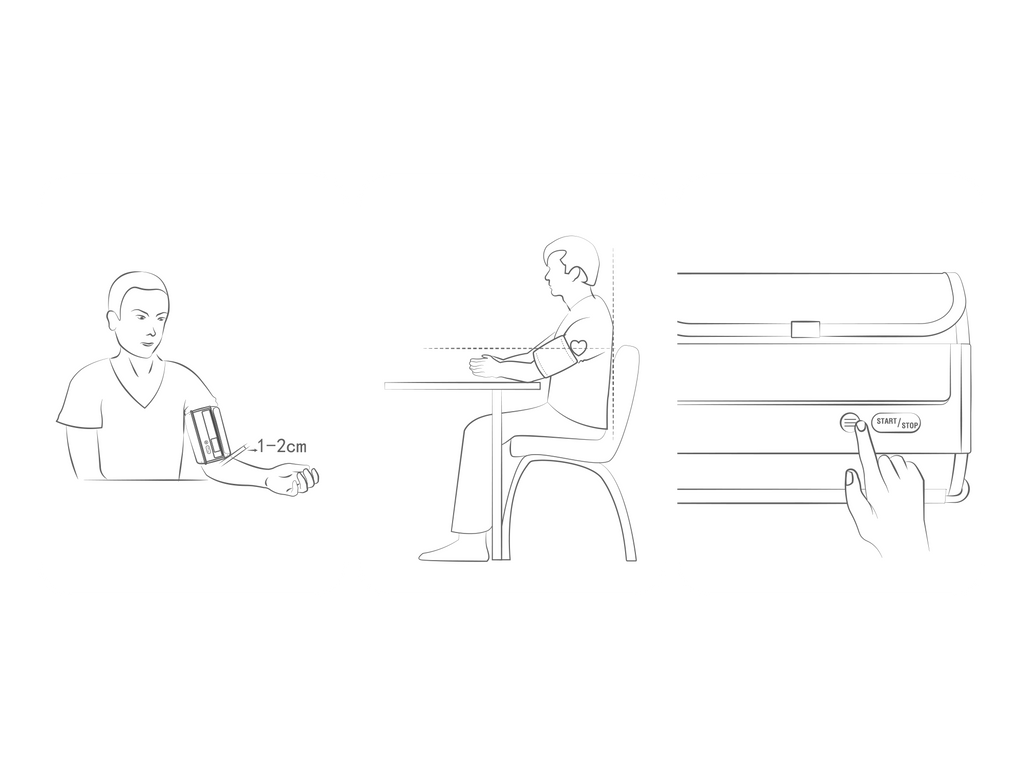 1-2cm

START/STOP