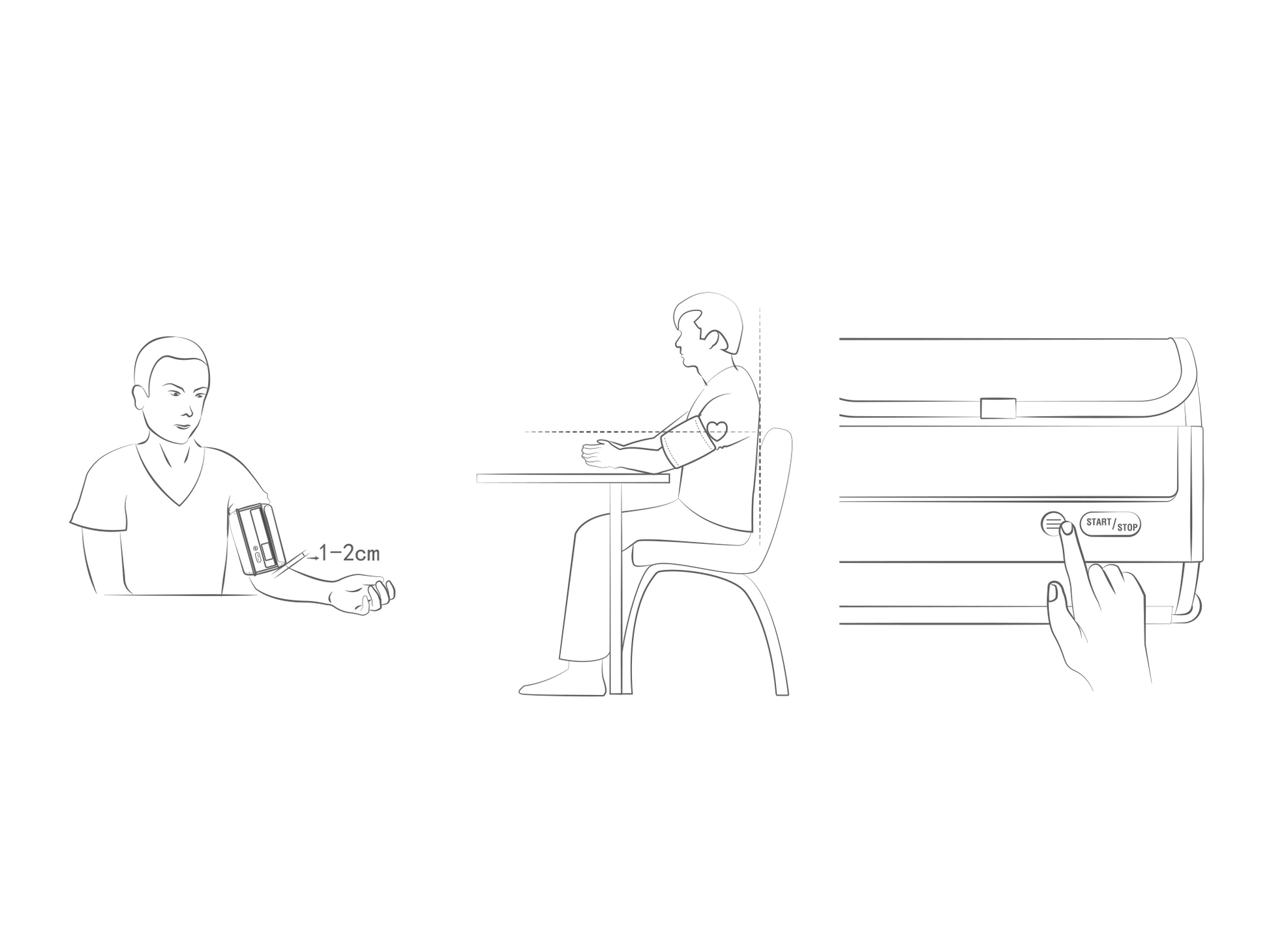 1-2cm

START/STOP