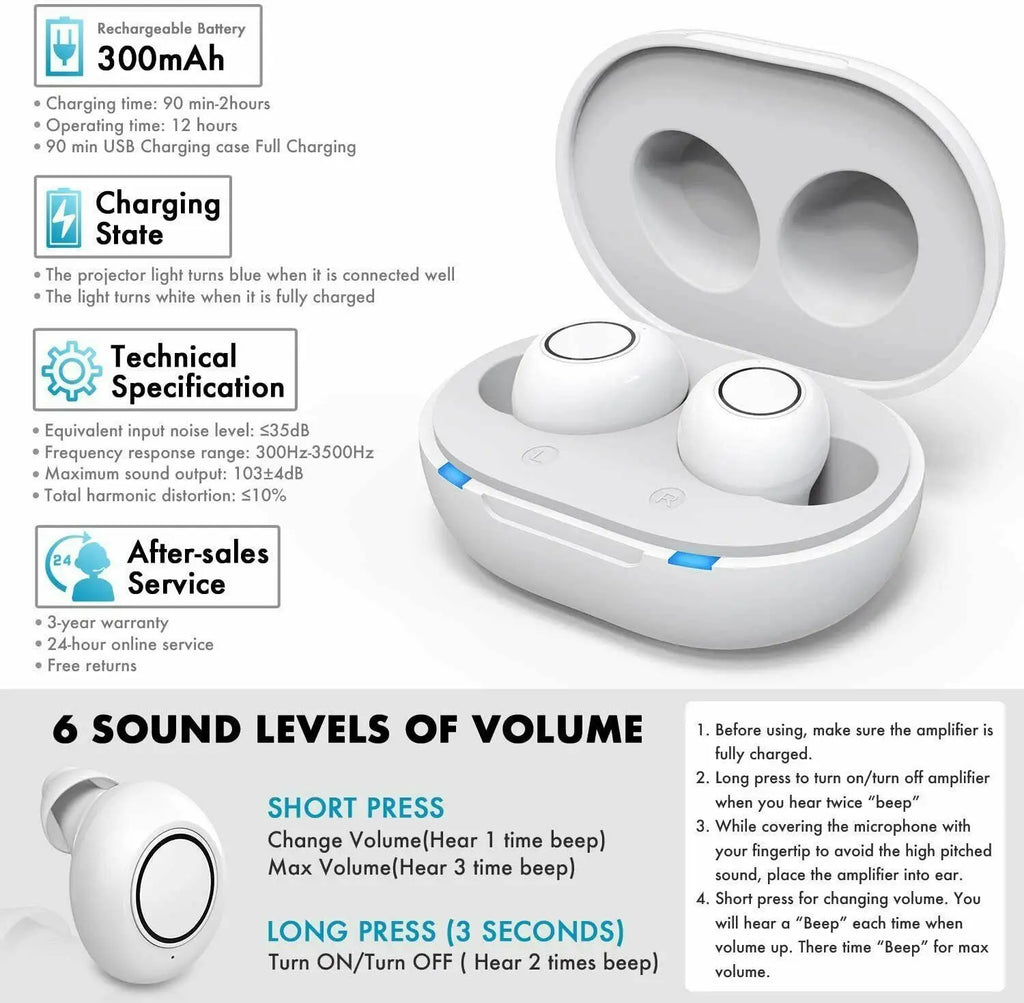 Rechargeable Battery
300mAh

• Charging time: 90 min-2hours
• Operating time: 12 hours
• 90 min USB Charging case Full Charging

Charging State

• The projector light turns blue when it is connected well
• The light turns white when it is fully charged

Technical Specification

• Equivalent input noise level: ≤35dB
• Frequency response range: 300Hz-3500Hz
• Maximum sound output: 103±4dB
• Total harmonic distortion: ≤10%

24 After-sales Service

• 3-year warranty
• 24-hour online service
• Free returns

L R

6 SOUND LEVELS OF VOLUME

SHORT PRESS
Change Volume(Hear 1 time beep)
Max Volume(Hear 3 time beep)

LONG PRESS (3 SECONDS)
Turn ON/Turn OFF ( Hear 2 times beep)

1. Before using, make sure the amplifier is fully charged.
2. Long press to turn on/turn off amplifier when you hear twice "beep"
3. While covering the microphone with your fingertip to avoid the high pitched sound, place the amplifier into ear.
4. Short press for changing volume. You will hear a "Beep" each time when volume up. There time "Beep" for max volume.